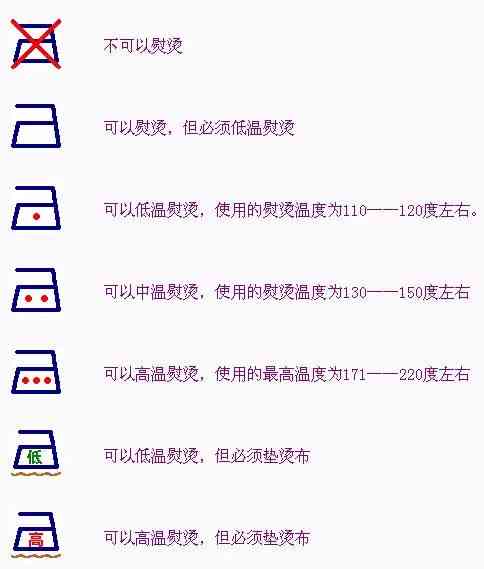 不可以熨烫

可以熨烫，但必须低温熨烫

可以低温熨烫，使用的熨烫温度为110——120度左右。

可以中温熨烫，使用的熨烫温度为130——150度左右

可以高温熨烫，使用的最高温度为171——220度左右

低

可以低温熨烫，但必须垫烫布

高

可以高温熨烫，但必须垫烫布