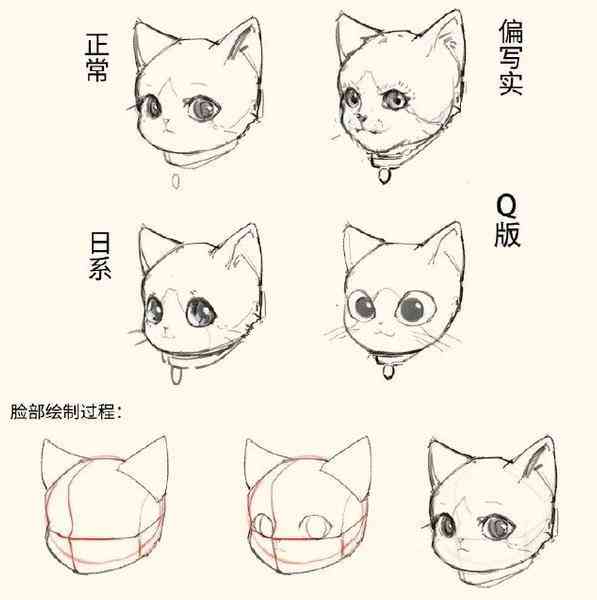 正常

偏写实

日系

Q版

脸部绘制过程：