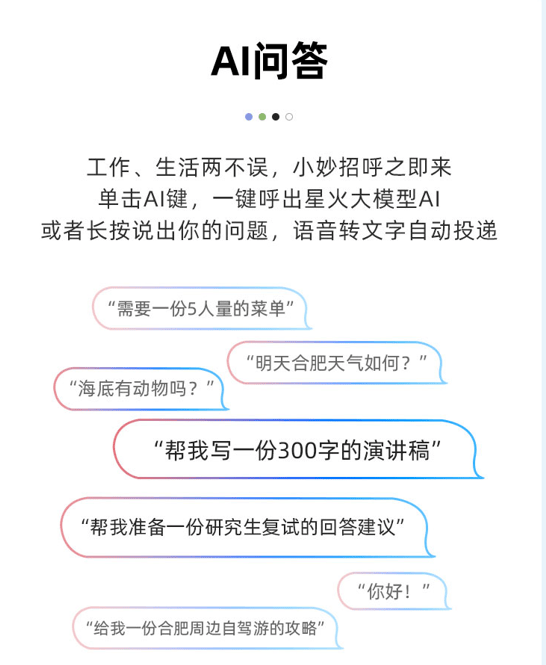 AI问答

工作、生活两不误，小妙招呼之即来
单击AI键，一键呼出星火大模型AI
或者长按说出你的问题，语音转文字自动投递

“需要一份5人量的菜单”

“明天合肥天气如何？”

“海底有动物吗？”

“帮我写一份300字的演讲稿”

“帮我准备一份研究生复试的回答建议”

“你好！”

“给我一份合肥周边自驾游的攻略”