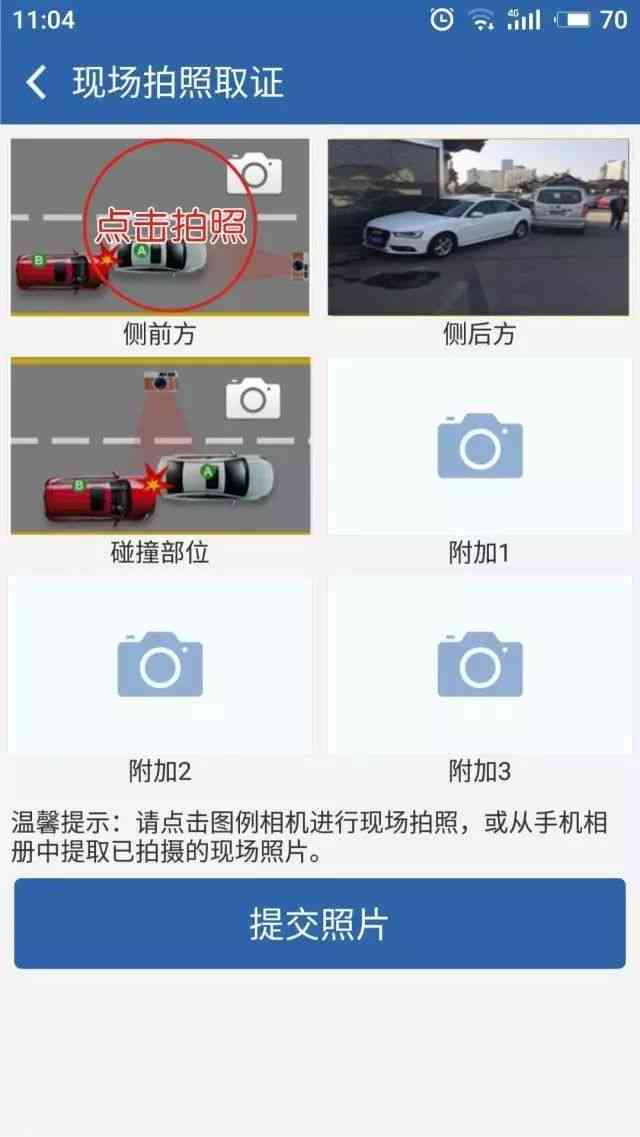 11:04 4G 70

现场拍照取证

点击拍照

B A

侧前方

侧后方

B A

碰撞部位

附加1

附加2

附加3

温馨提示：请点击图例相机进行现场拍照，或从手机相册中提取已拍摄的现场照片。

提交照片