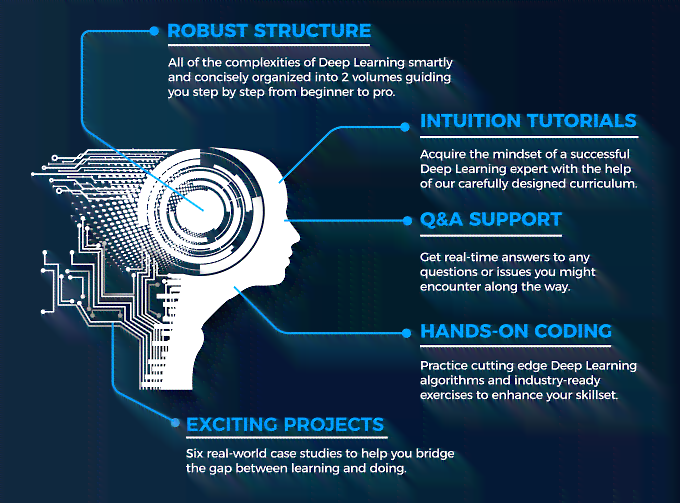 ROBUST STRUCTURE

All of the complexities of Deep Learning smartly and concisely organized into 2 volumes guiding you step by step from beginner to pro.

INTUITION TUTORIALS

Acquire the mindset of a successful Deep Learning expert with the help of our carefully designed curriculum.

Q&A SUPPORT

Get real-time answers to any questions or issues you might encounter along the way.

HANDS-ON CODING

Practice cutting edge Deep Learning algorithms and industry-ready exercises to enhance your skillset.

EXCITING PROJECTS

Six real-world case studies to help you bridge the gap between learning and doing.