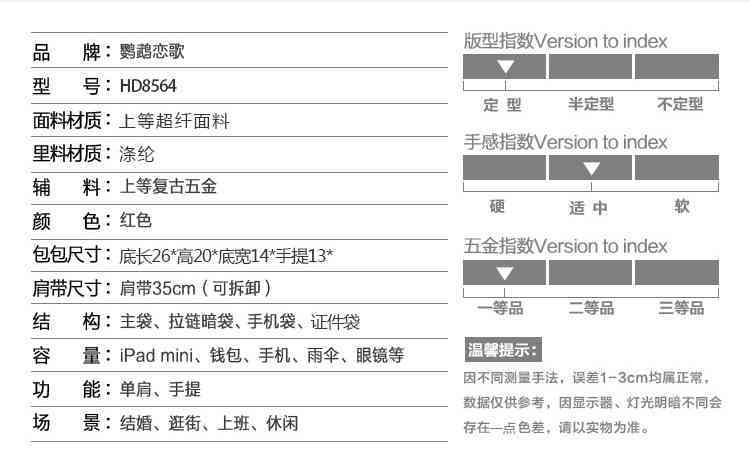 品　牌：鹦鹉恋歌
型　号：HD8564
面料材质：上等超纤面料
里料材质：涤纶
辅　料：上等复古五金
颜　色：红色
包包尺寸：底长26*高20*底宽14*手提13*
肩带尺寸：肩带35cm（可拆卸）
结　构：主袋、拉链暗袋、手机袋、证件袋
容　量：iPad mini、钱包、手机、雨伞、眼镜等
功　能：单肩、手提
场　景：结婚、逛街、上班、休闲

版型指数Version to index
定型　半定型　不定型

手感指数Version to index
硬　适中　软

五金指数Version to index
一等品　二等品　三等品

温馨提示：
因不同测量手法，误差1-3cm均属正常，数据仅供参考，因显示器、灯光明暗不同会存在一点色差，请以实物为准。