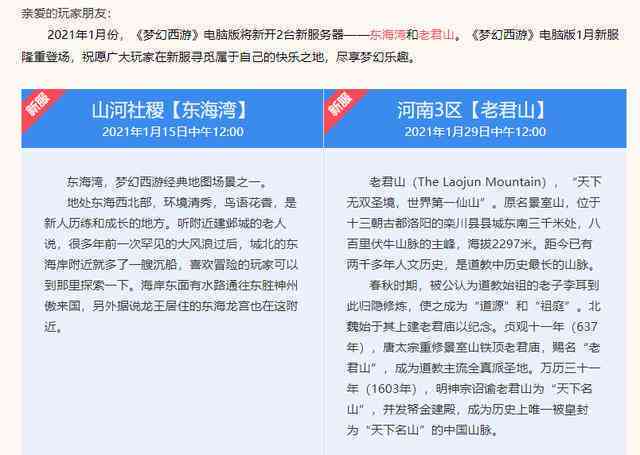 亲爱的玩家朋友：

2021年1月份，《梦幻西游》电脑版将新开2台新服务器——东海湾和老君山。《梦幻西游》电脑版1月新服隆重登场，祝愿广大玩家在新服寻觅属于自己的快乐之地，尽享梦幻乐趣。

新服

山河社稷【东海湾】

2021年1月15日中午12:00

东海湾，梦幻西游经典地图场景之一。

地处东海西北部，环境清秀，鸟语花香，是新人历练和成长的地方。听附近建邺城的老人说，很多年前一次罕见的大风浪过后，城北的东海岸附近就多了一艘沉船，喜欢冒险的玩家可以到那里探索一下。海岸东面有水路通往东胜神州傲来国，另外据说龙王居住的东海龙宫也在这附近。

新服

河南3区【老君山】

2021年1月29日中午12:00

老君山（The Laojun Mountain），“天下无双圣境，世界第一仙山”。原名景室山，位于十三朝古都洛阳的栾川县县城东南三千米处，八百里伏牛山脉的主峰，海拔2297米。距今已有两千多年人文历史，是道教中历史最长的山脉。

春秋时期，被公认为道教始祖的老子李耳到此归隐修炼，使之成为“道源”和“祖庭”。北魏始于其上建老君庙以纪念。贞观十一年（637年），唐太宗重修景室山铁顶老君庙，赐名“老君山”，成为道教主流全真派圣地。万历三十一年（1603年），明神宗诏谕老君山为“天下名山”，并发帑金建殿，成为历史上唯一被皇封为“天下名山”的中国山脉。