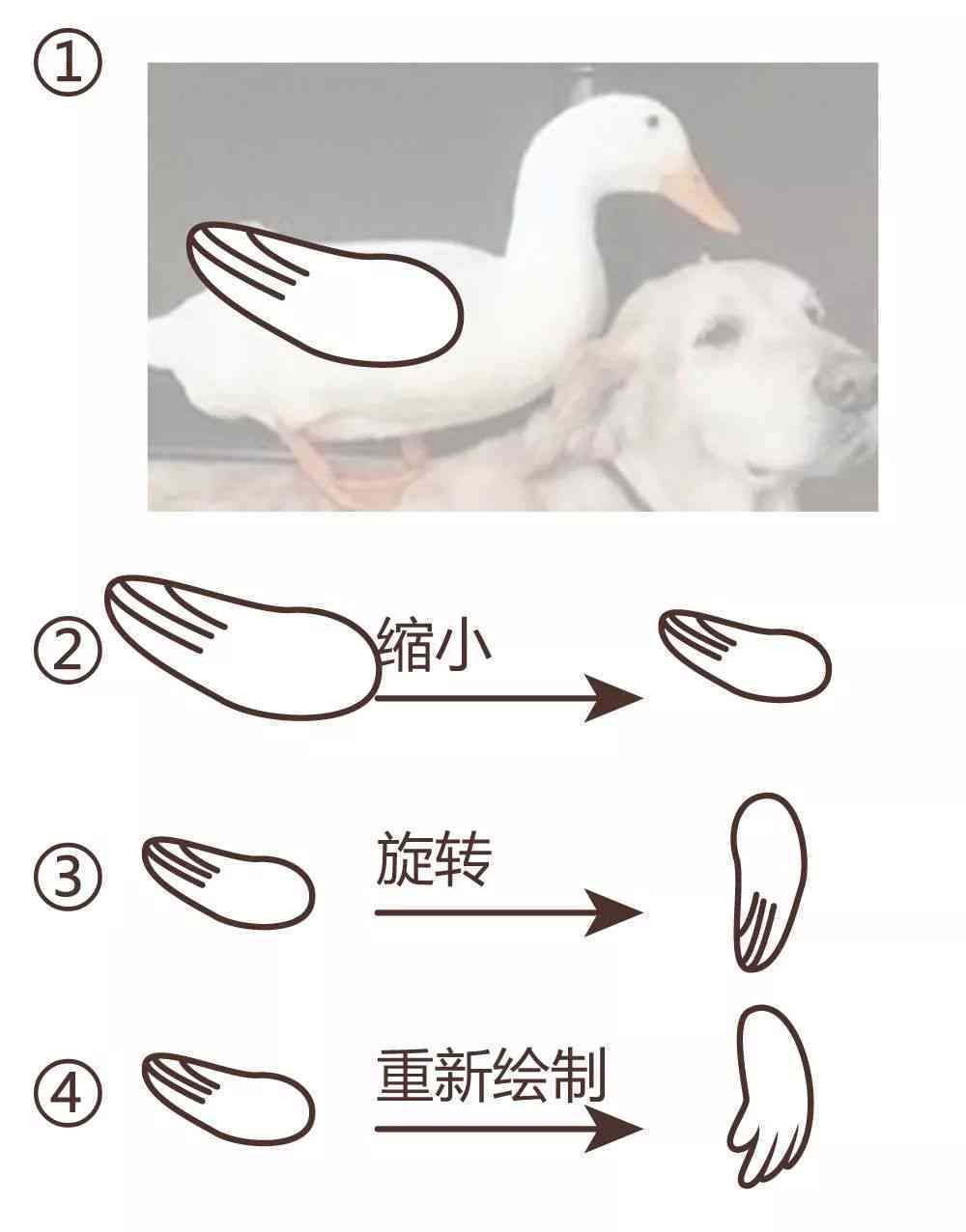 ①

② 缩小

③ 旋转

④ 重新绘制